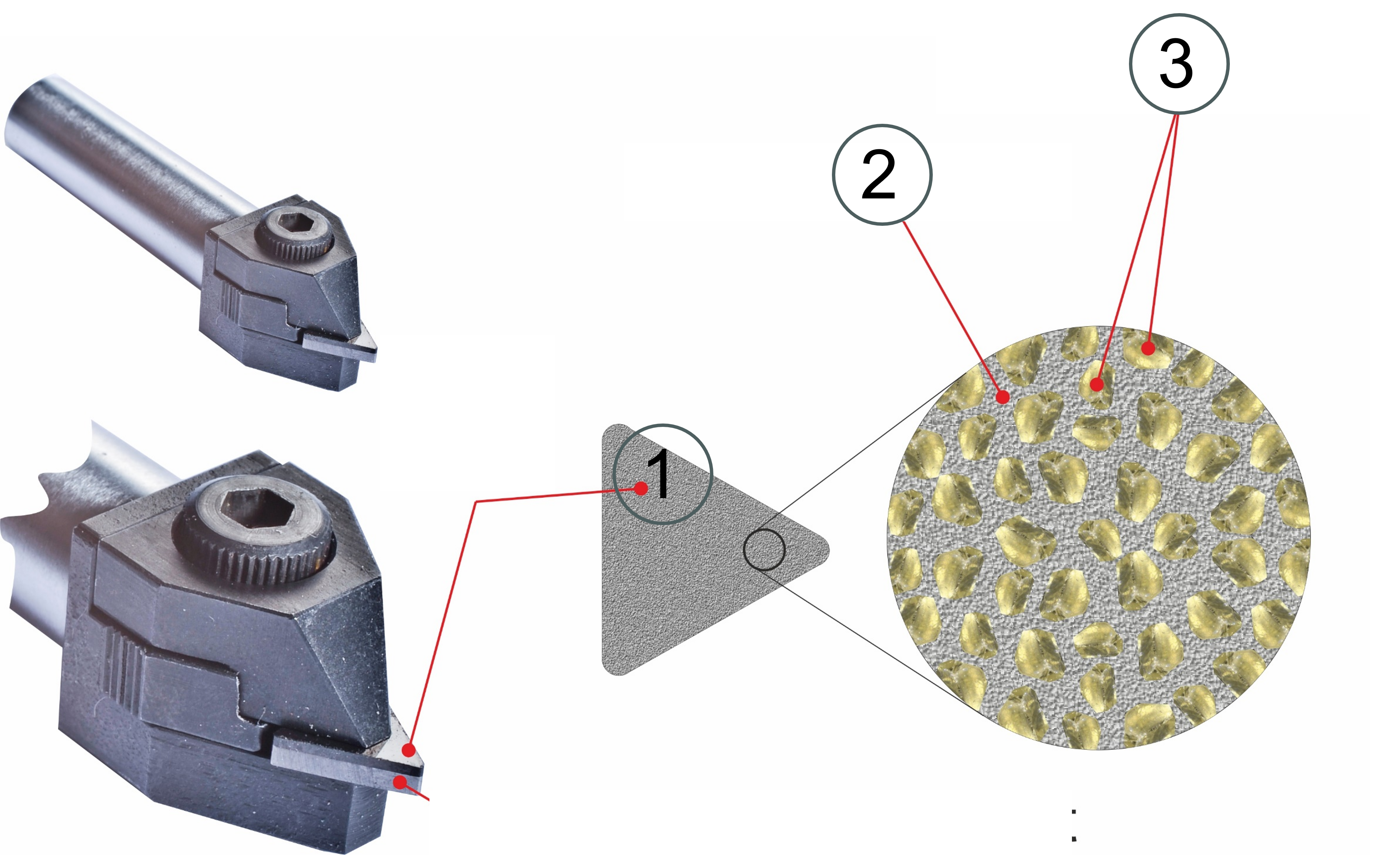 3
2
1
: